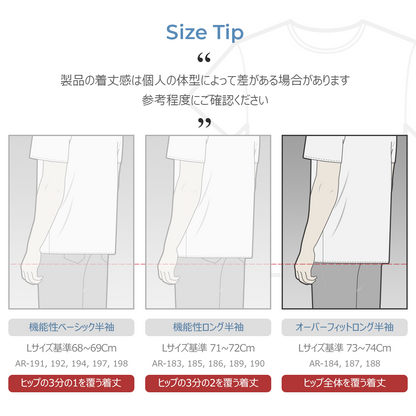 Size Tip

“

製品の着丈感は個人の体型によって差がある場合があります
参考程度にご確認ください

”

機能性ベーシック半袖

Lサイズ基準68~69Cm

AR-191, 192, 194, 197, 198

ヒップの3分の1を覆う着丈

機能性ロング半袖

Lサイズ基準 71~72Cm

AR-183, 185, 186, 189, 190

ヒップの3分の2を覆う着丈

オーバーフィットロング半袖

Lサイズ基準 73~74Cm

AR-184, 187, 188

ヒップ全体を覆う着丈